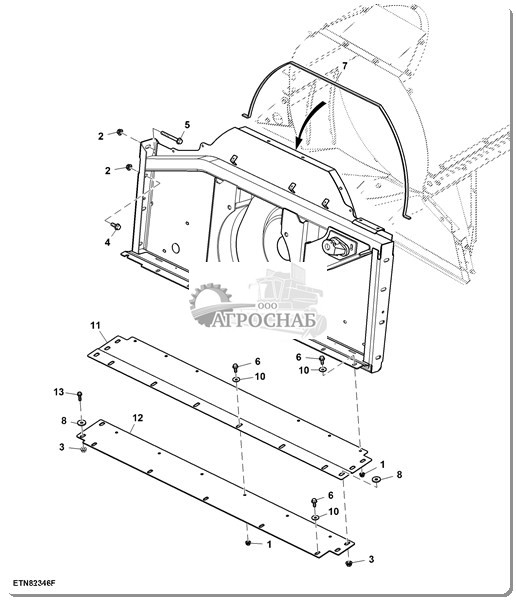 7
5
2
2
4
ООО
АГРОСНАБ
11
6
10
6
10
13
8
12
3
1
8
6
10
1
3
ETN82346F